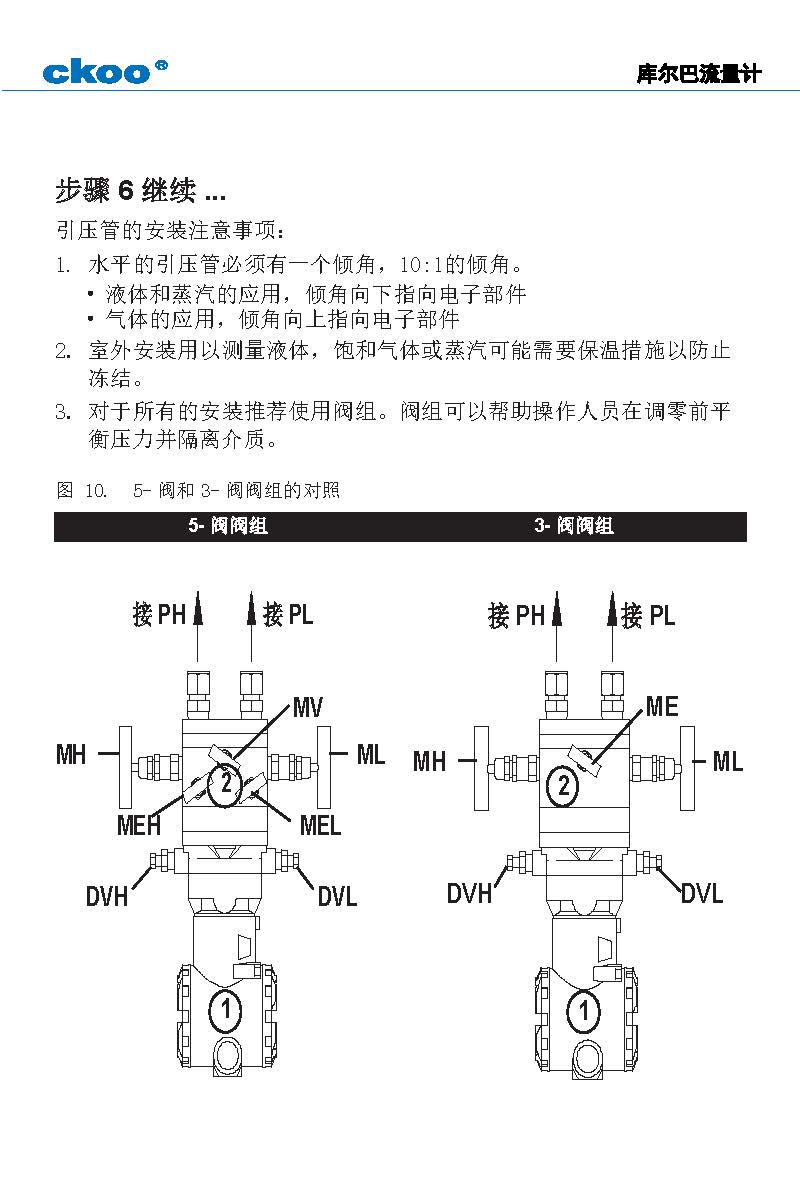 ckoo®

库尔巴流量计

步骤 6 继续 ...

引压管的安装注意事项：

1. 水平的引压管必须有一个倾角，10:1的倾角。
• 液体和蒸汽的应用，倾角向下指向电子部件
• 气体的应用，倾角向上指向电子部件

2. 室外安装用以测量液体，饱和气体或蒸汽可能需要保温措施以防止冻结。

3. 对于所有的安装推荐使用阀组。阀组可以帮助操作人员在调零前平衡压力并隔离介质。

图 10. 5- 阀和 3- 阀阀组的对照

5- 阀阀组

3- 阀阀组

接 PH
接 PL
MV
MH
ML
2
MEH
MEL
DVH
DVL
1

接 PH
接 PL
ME
MH
ML
2
DVH
DVL
1