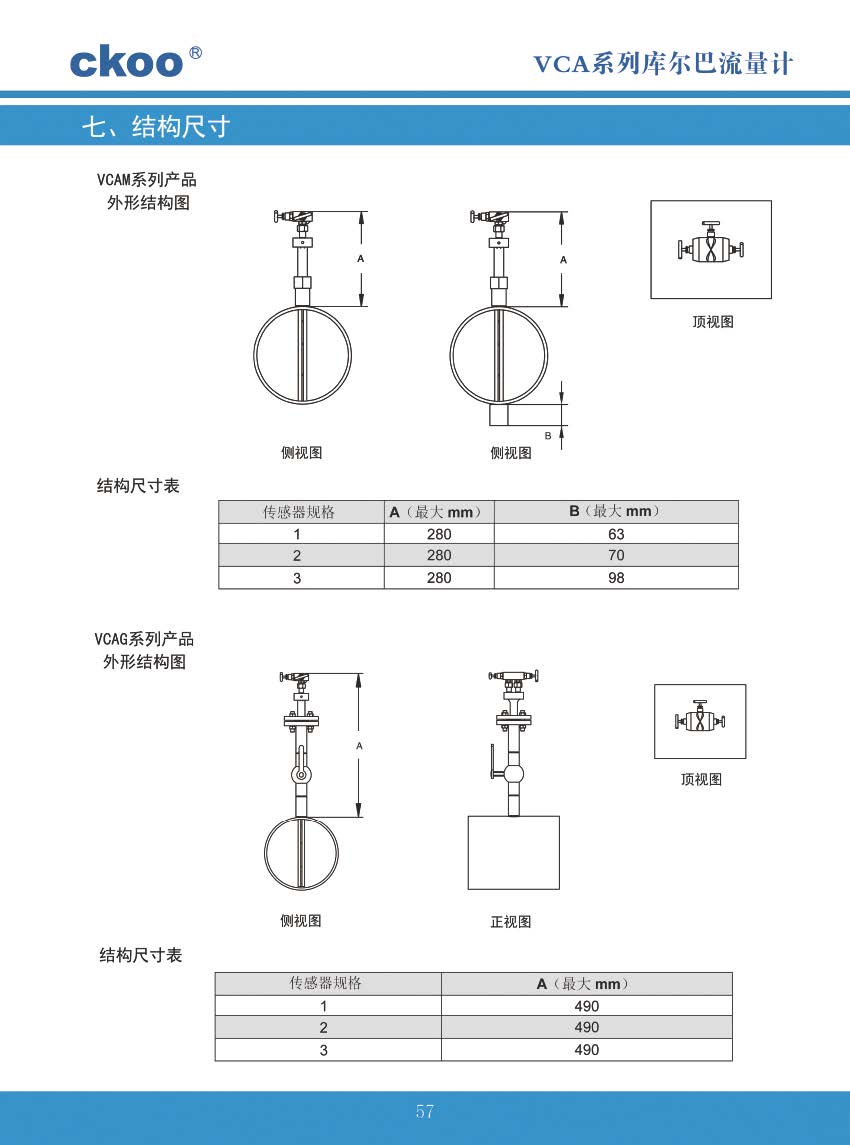 ckoo®

VCA系列库尔巴流量计

七、结构尺寸

VCAM系列产品
外形结构图

A

A

B

侧视图

侧视图

顶视图

结构尺寸表

| 传感器规格 | A（最大 mm） | B（最大 mm） |
|---|---|---|
| 1 | 280 | 63 |
| 2 | 280 | 70 |
| 3 | 280 | 98 |

VCAG系列产品
外形结构图

A

侧视图

正视图

顶视图

结构尺寸表

| 传感器规格 | A（最大 mm） |
|---|---|
| 1 | 490 |
| 2 | 490 |
| 3 | 490 |

57